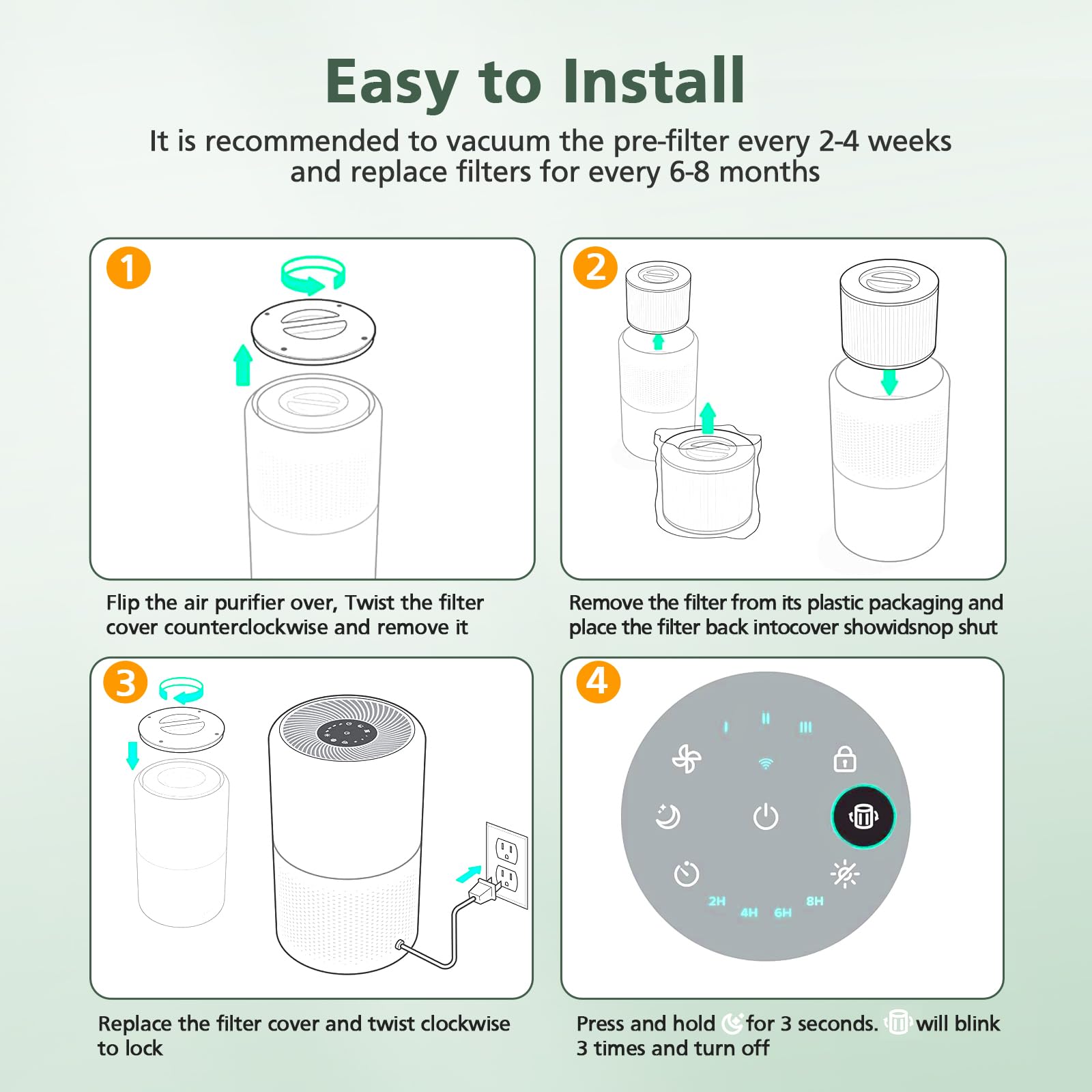 Easy to Install

It is recommended to vacuum the pre-filter every 2-4 weeks and replace filters for every 6-8 months

1

Flip the air purifier over, Twist the filter cover counterclockwise and remove it

2

Remove the filter from its plastic packaging and place the filter back intocover showidsnop shut

3

Replace the filter cover and twist clockwise to lock

4

I II III

2H 4H 6H 8H

Press and hold for 3 seconds. will blink 3 times and turn off