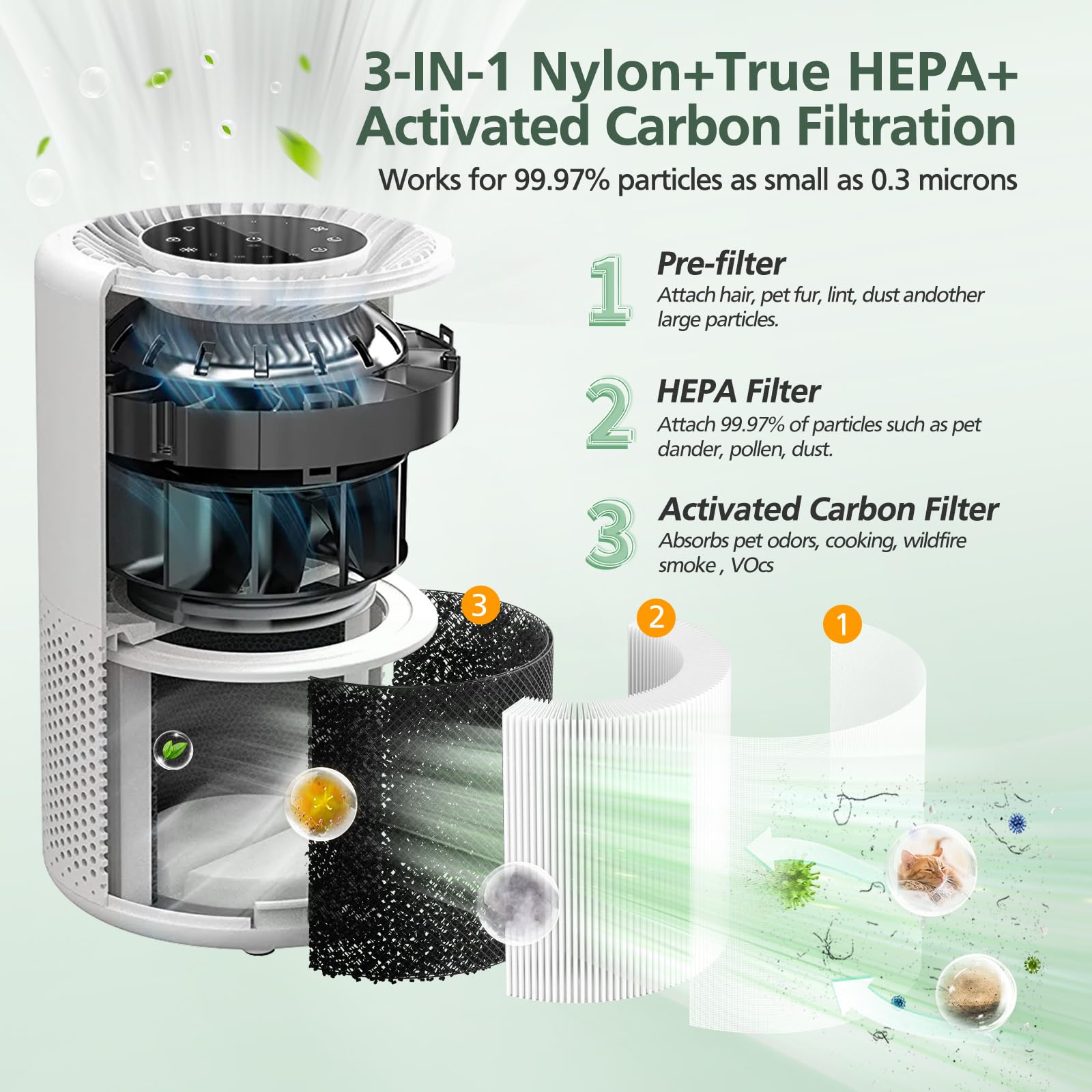 3-IN-1 Nylon+True HEPA+ Activated Carbon Filtration

Works for 99.97% particles as small as 0.3 microns

1 Pre-filter
Attach hair, pet fur, lint, dust andother large particles.

2 HEPA Filter
Attach 99.97% of particles such as pet dander, pollen, dust.

3 Activated Carbon Filter
Absorbs pet odors, cooking, wildfire smoke , VOcs

3

2

1